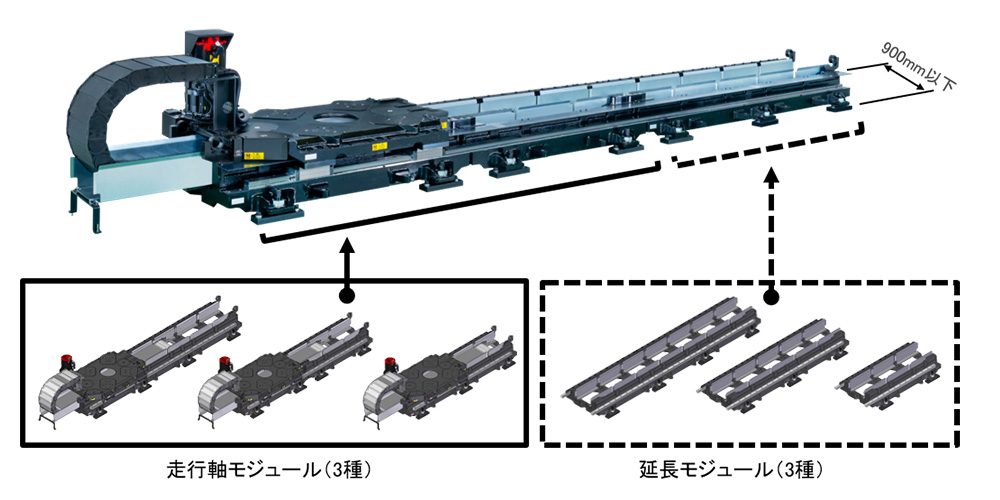 900mm以下

走行軸モジュール(3種)

延長モジュール(3種)