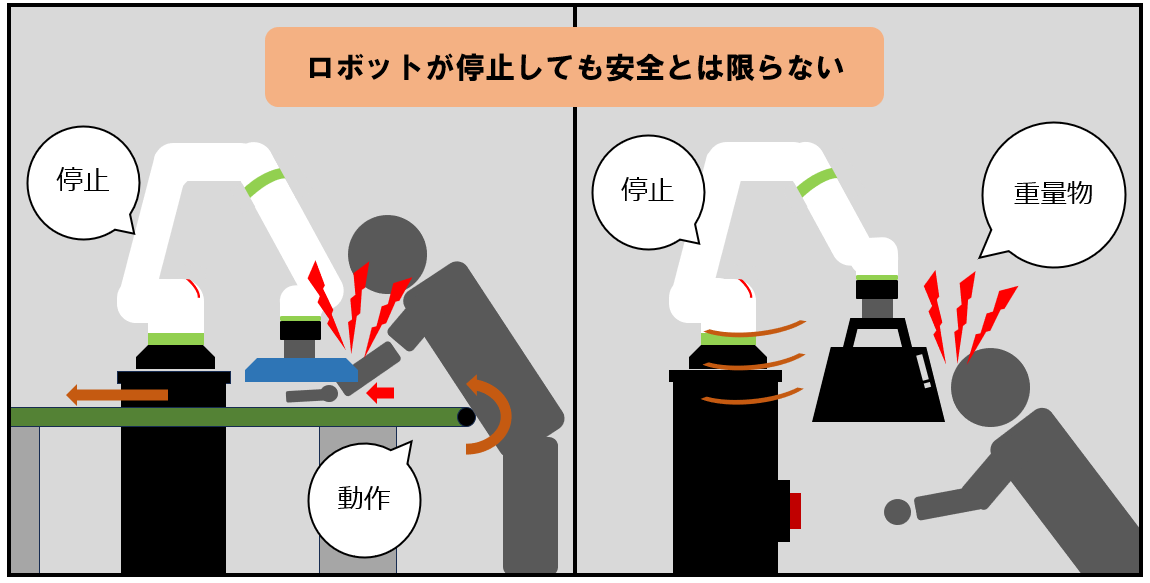 ロボットが停止しても安全とは限らない

停止

動作

停止

重量物